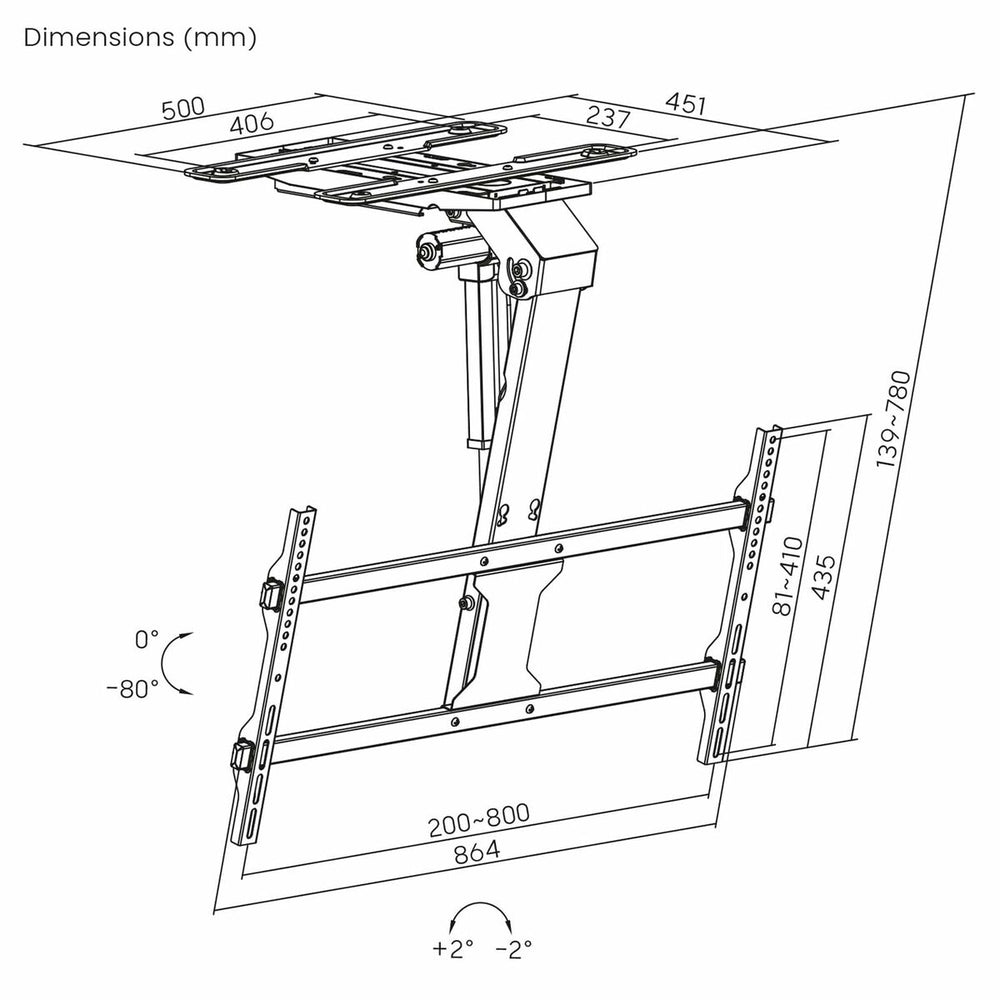 Dimensions (mm)

500
406
237
451
139~780
81~410
435
0°
-80°
200~800
864
+2°
-2°