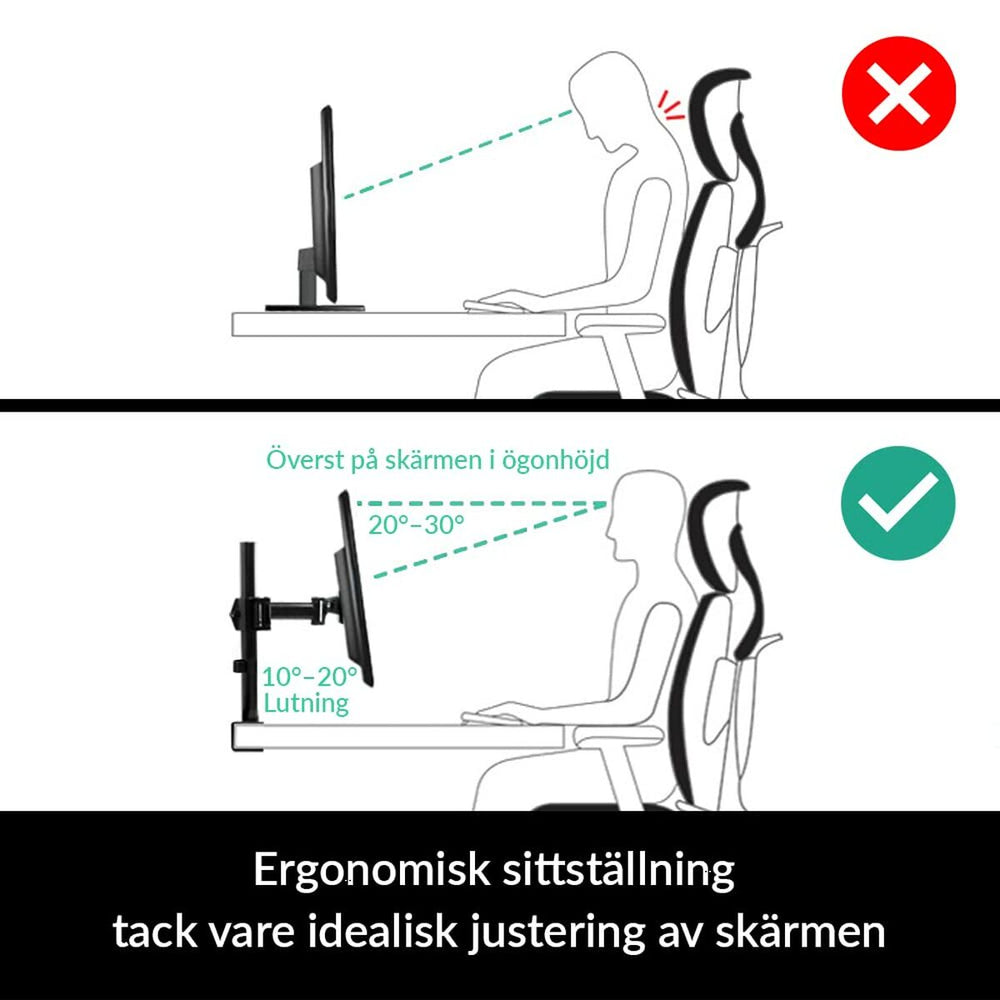 Överst på skärmen i ögonhöjd

20°–30°

10°–20°
Lutning

Ergonomisk sittställning
tack vare idealisk justering av skärmen