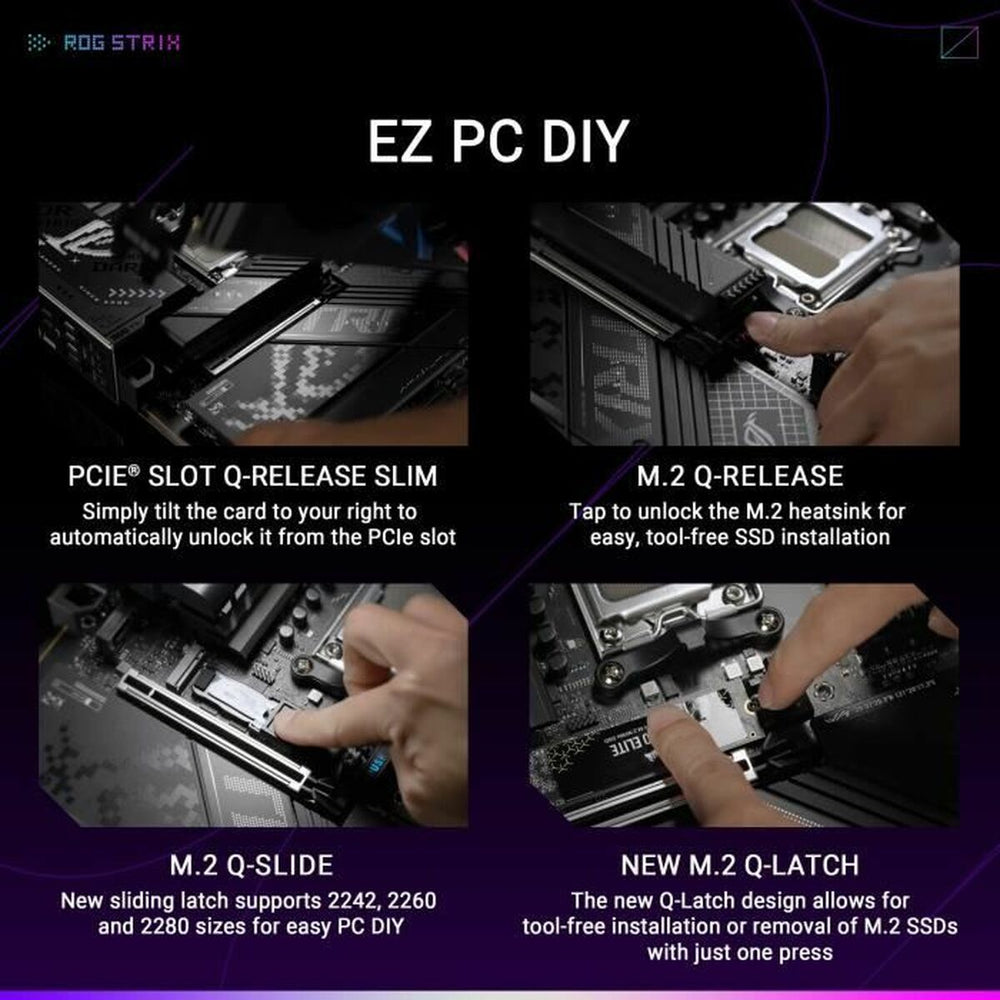 ROG STRIX

EZ PC DIY

PCIE® SLOT Q-RELEASE SLIM
Simply tilt the card to your right to automatically unlock it from the PCIe slot

M.2 Q-RELEASE
Tap to unlock the M.2 heatsink for easy, tool-free SSD installation

M.2 Q-SLIDE
New sliding latch supports 2242, 2260 and 2280 sizes for easy PC DIY

NEW M.2 Q-LATCH
The new Q-Latch design allows for tool-free installation or removal of M.2 SSDs with just one press