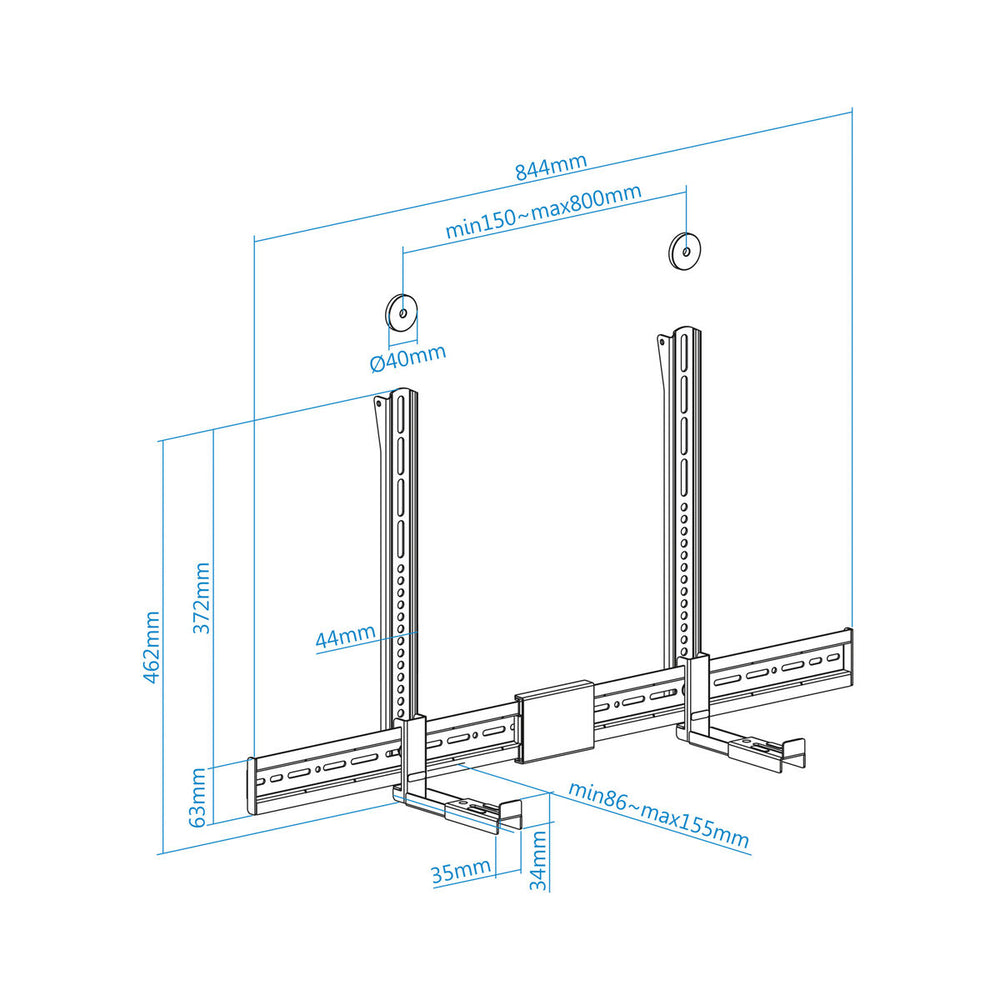 844mm
min150~max800mm
Ø40mm
462mm
372mm
44mm
63mm
min86~max155mm
35mm
34mm