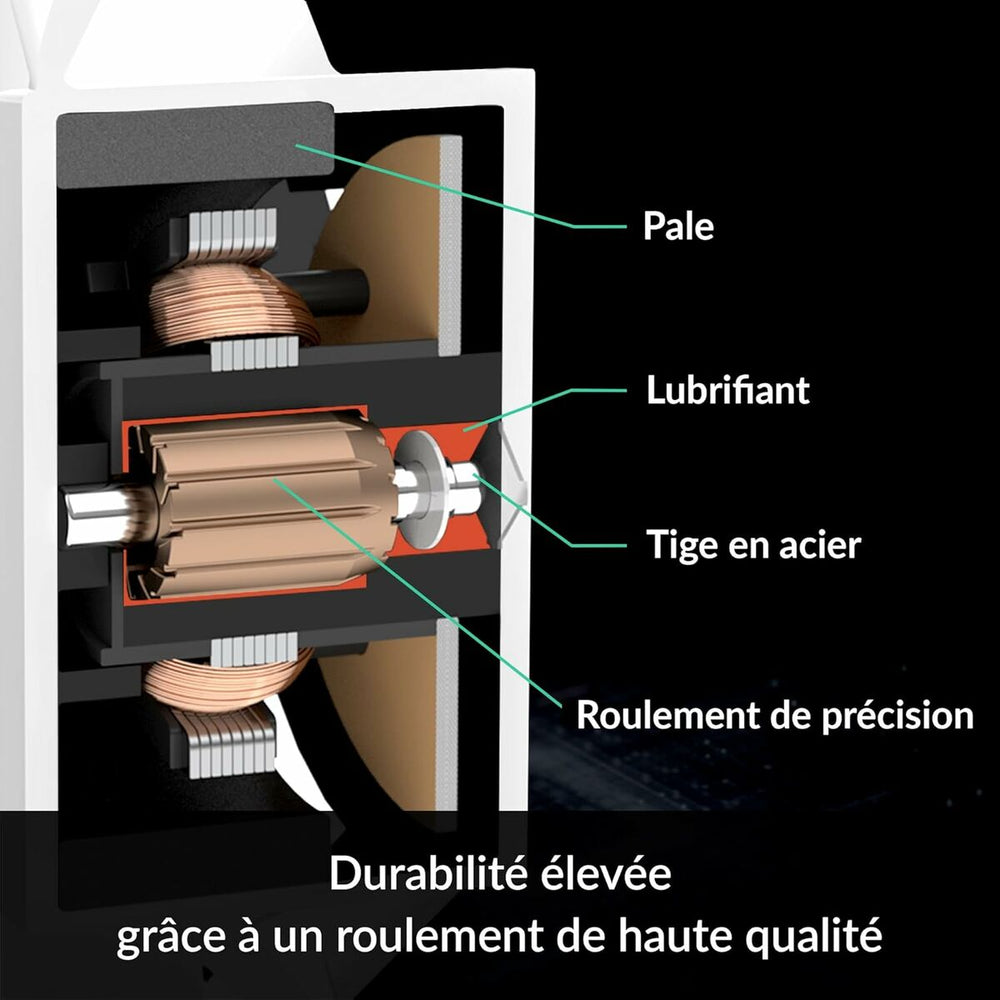 Pale

Lubrifiant

Tige en acier

Roulement de précision

Durabilité élevée
grâce à un roulement de haute qualité